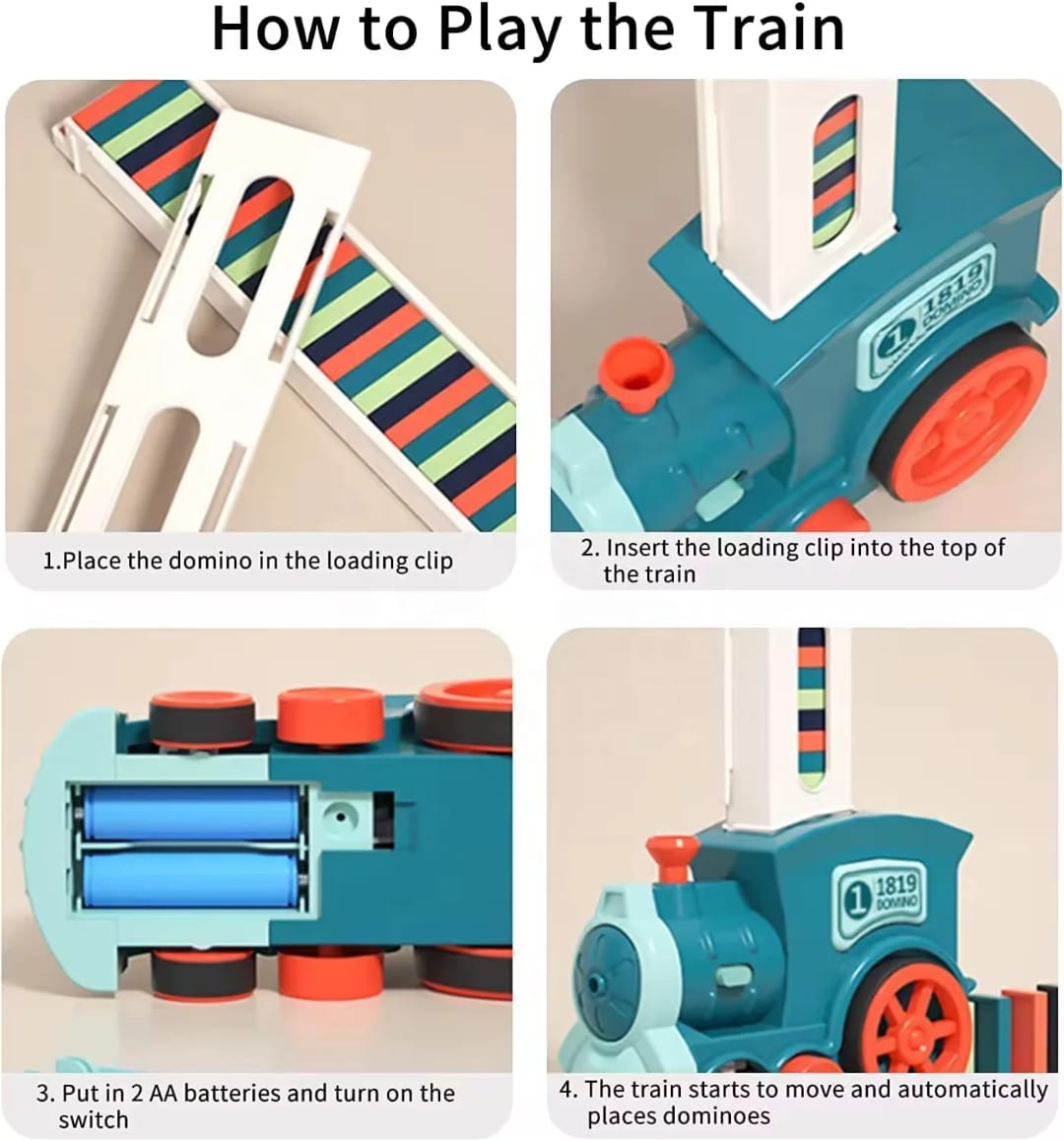 How to Play the Train

1.Place the domino in the loading clip

1 1819 DOMINO

2. Insert the loading clip into the top of the train

3. Put in 2 AA batteries and turn on the switch

1 1819 DOMINO

4. The train starts to move and automatically places dominoes